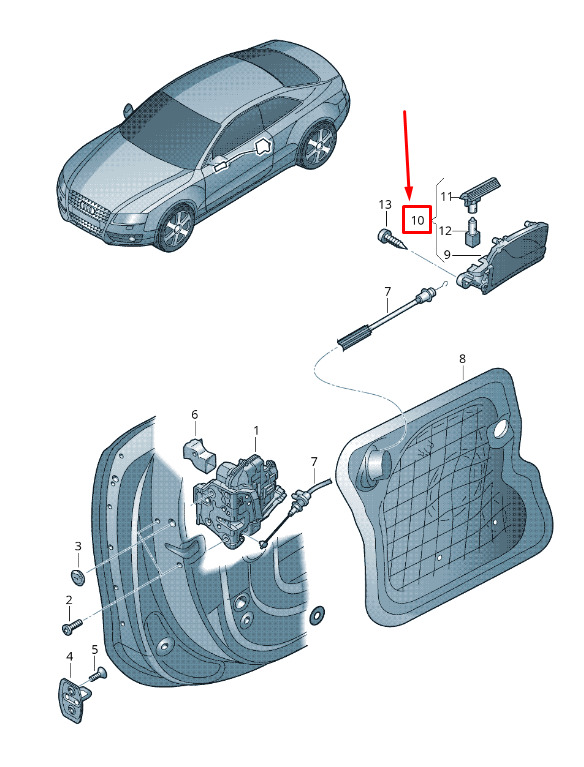 13
10
11
12
9
7
8
6
1
7
3
2
4
5