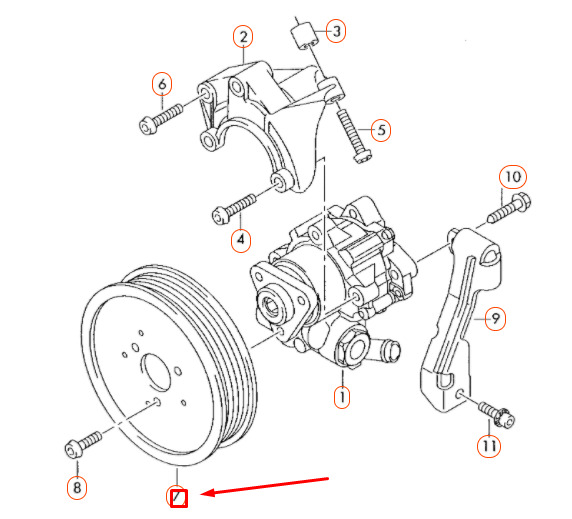 2
3
6
5
10
4
9
1
11
8
7