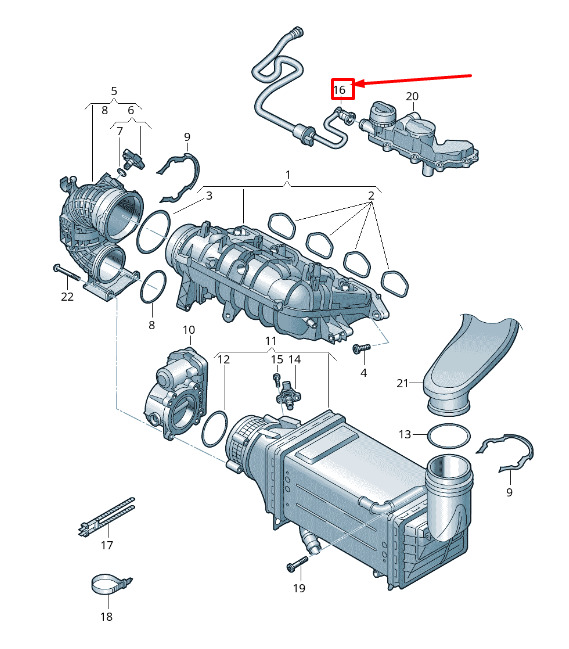 16
20
5
8
6
7
9
1
3
2
22
8
10
11
12
15
14
4
21
13
9
17
19
18