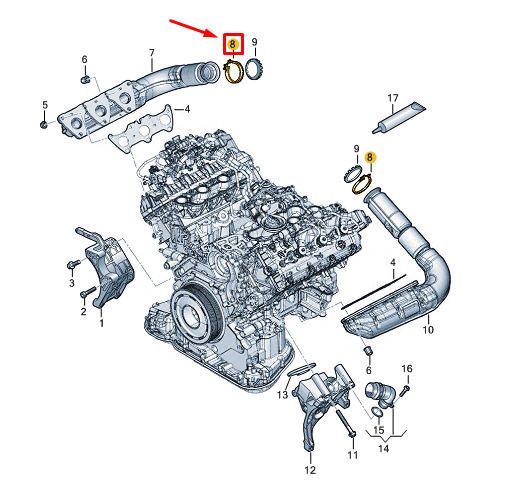 8
9
7
6
5
4
17
9
8
3
2
1
4
10
6
16
13
15
14
11
12