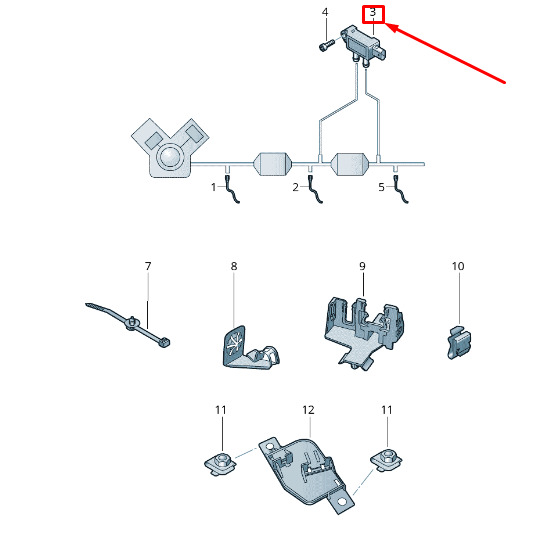 4
3
1
2
5
7
8
9
10
11
12
11