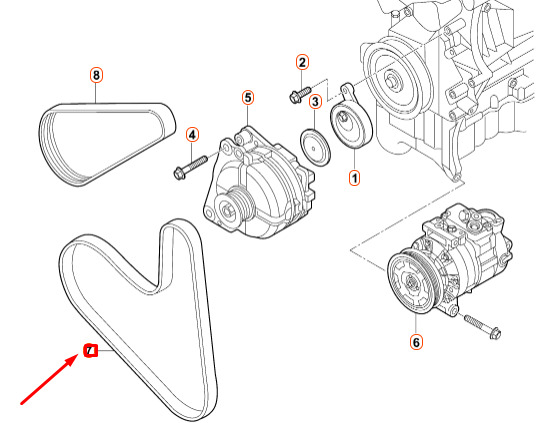 8
2
5
3
4
1
6
7