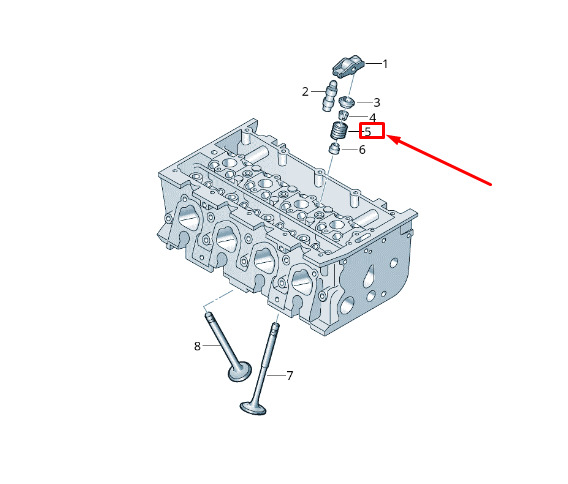 1
2
3
4
5
6
8
7