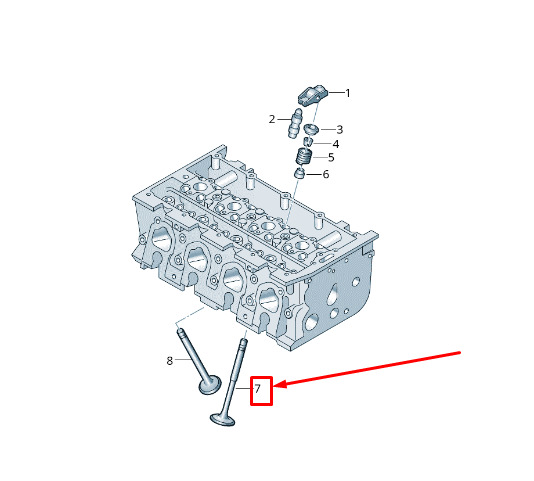 1
2
3
4
5
6
8
7