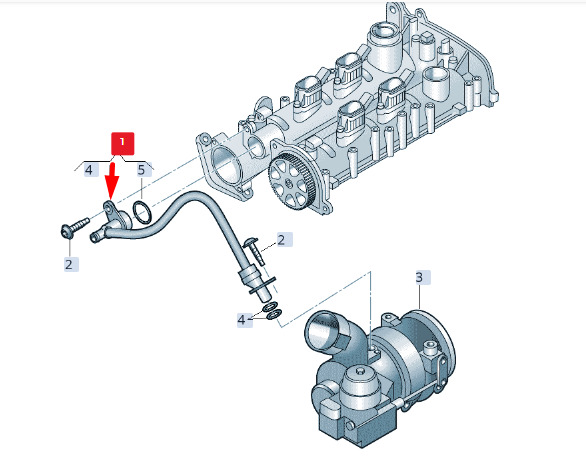 1
4
5
2
2
3
4