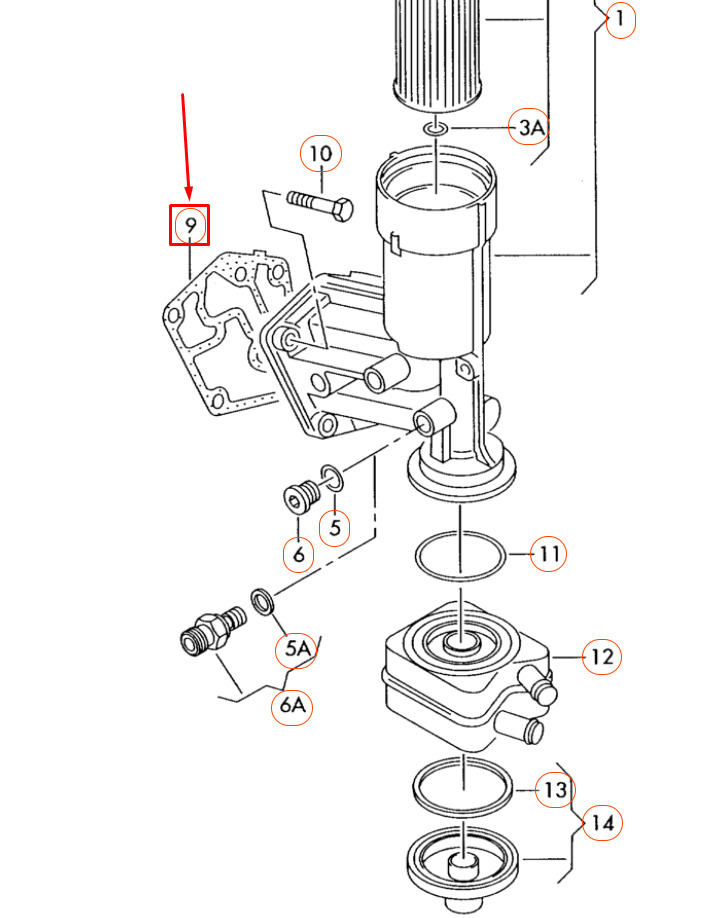 1
3A
10
9
5
6
11
5A
6A
12
13
14