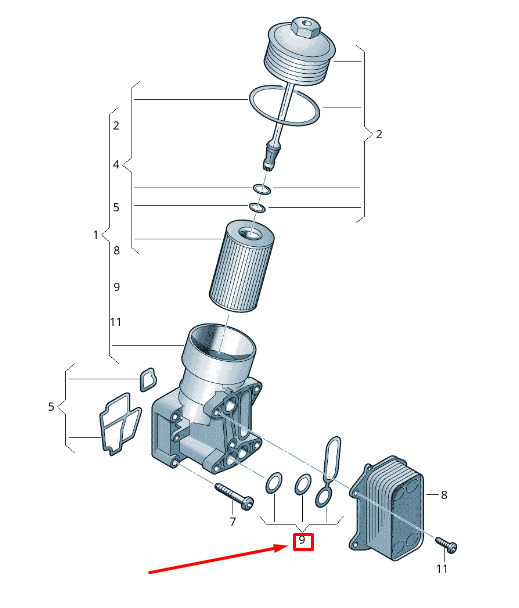 2
4
5
1
8
9
11
2
5
7
9
8
11