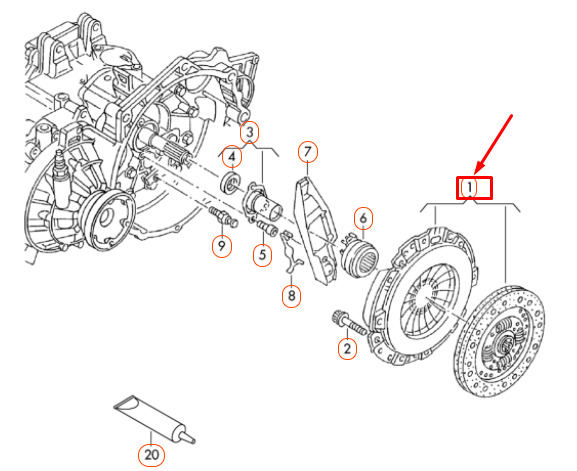 3
4
7
1
6
9
5
8
2
20