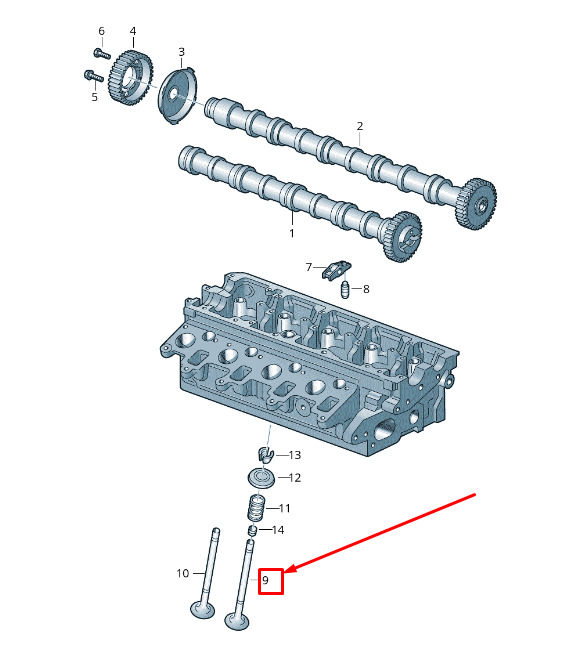 6
4
3
5
2
1
7
8
13
12
11
14
10
9