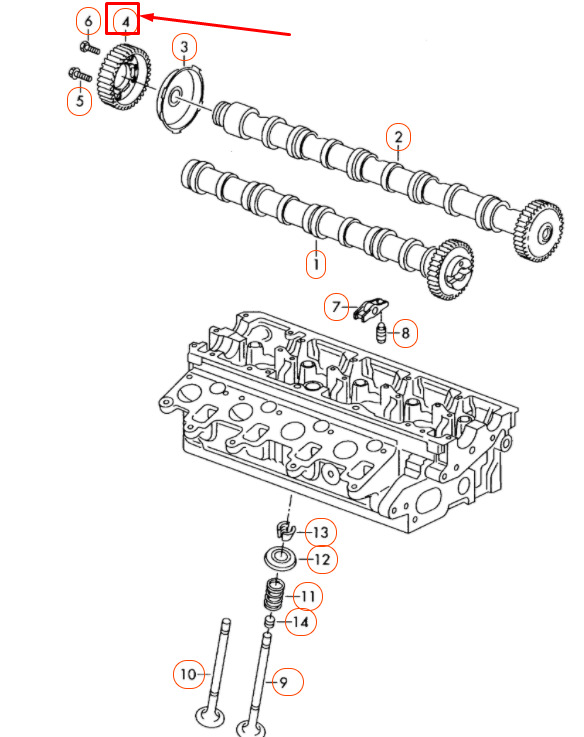 6
4
3
5
2
1
7
8
13
12
11
14
10
9