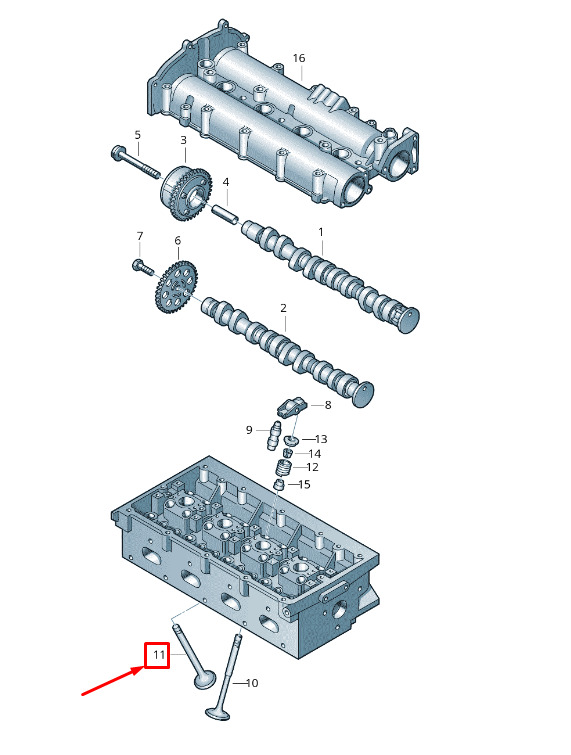 16
5
3
4
1
7
6
2
8
9
13
14
12
15
11
10